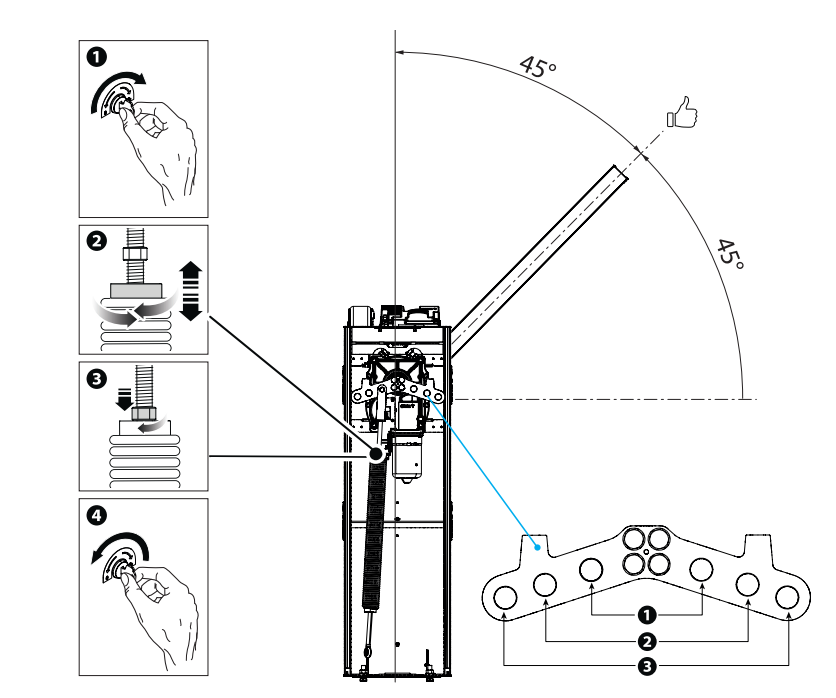 1
2
3
4
45°
45°
1
2
3